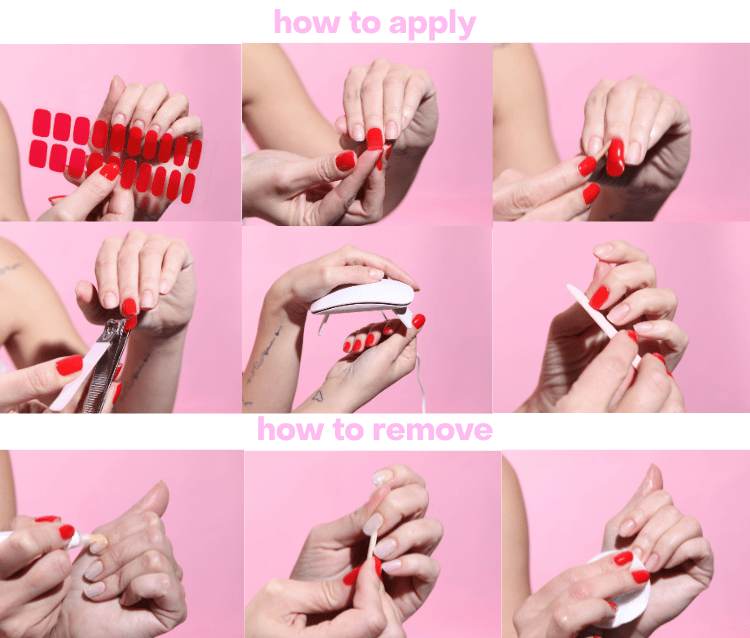 how to apply

how to remove