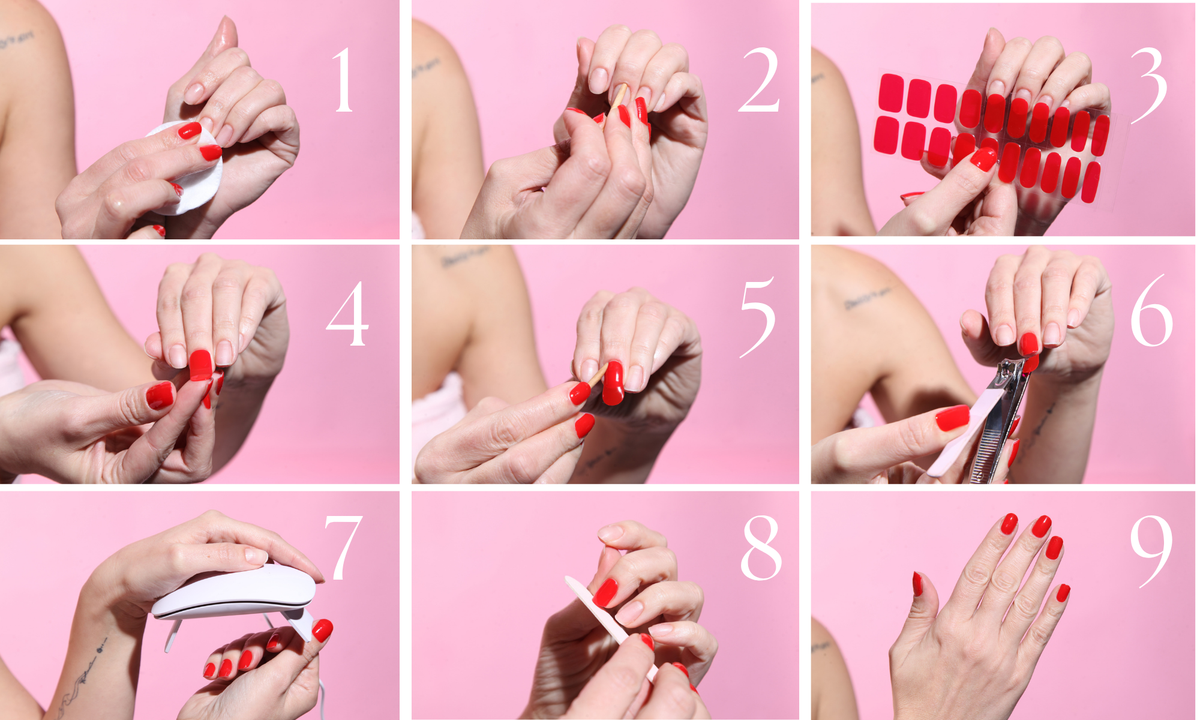 1
2
3
4
5
6
7
8
9